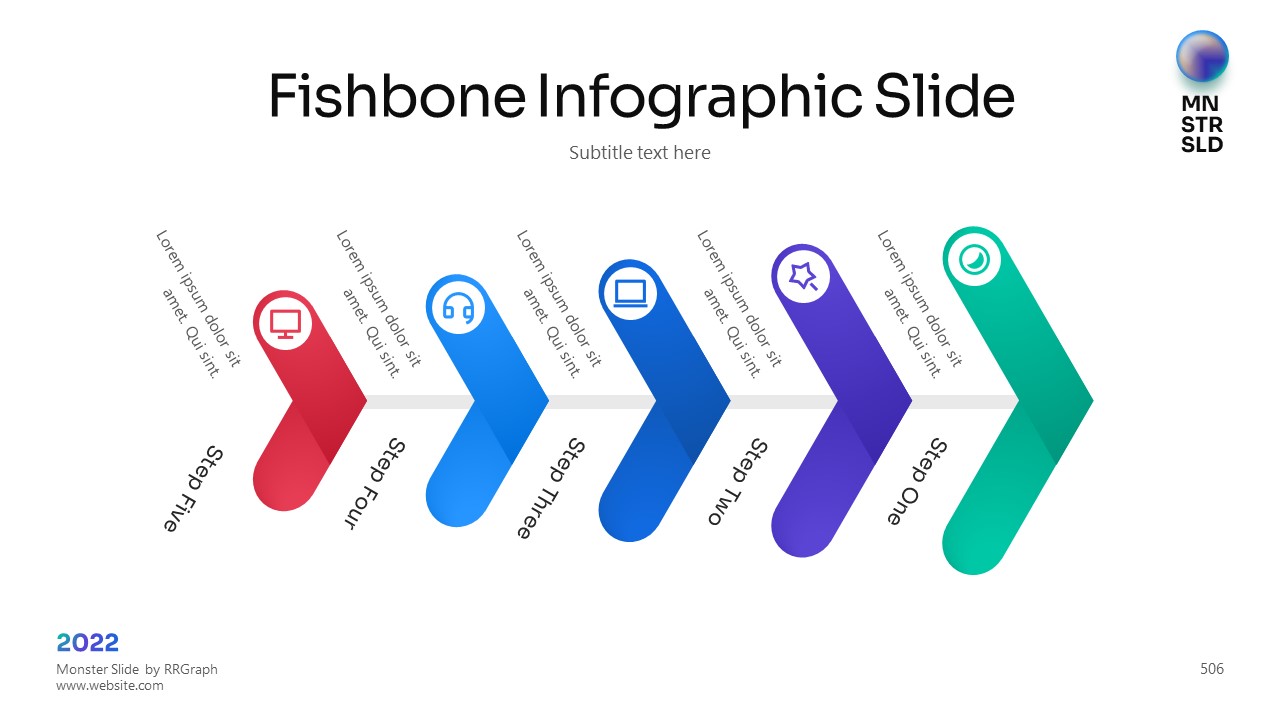 Fishbone Infographic Slide

Subtitle text here

MN
STR
SLD

Lorem ipsum dolor sit amet. Qui sint.

Step Five

Lorem ipsum dolor sit amet. Qui sint.

Step Four

Lorem ipsum dolor sit amet. Qui sint.

Step Three

Lorem ipsum dolor sit amet. Qui sint.

Step Two

Lorem ipsum dolor sit amet. Qui sint.

Step One

2022
Monster Slide by RRGraph
www.website.com

506